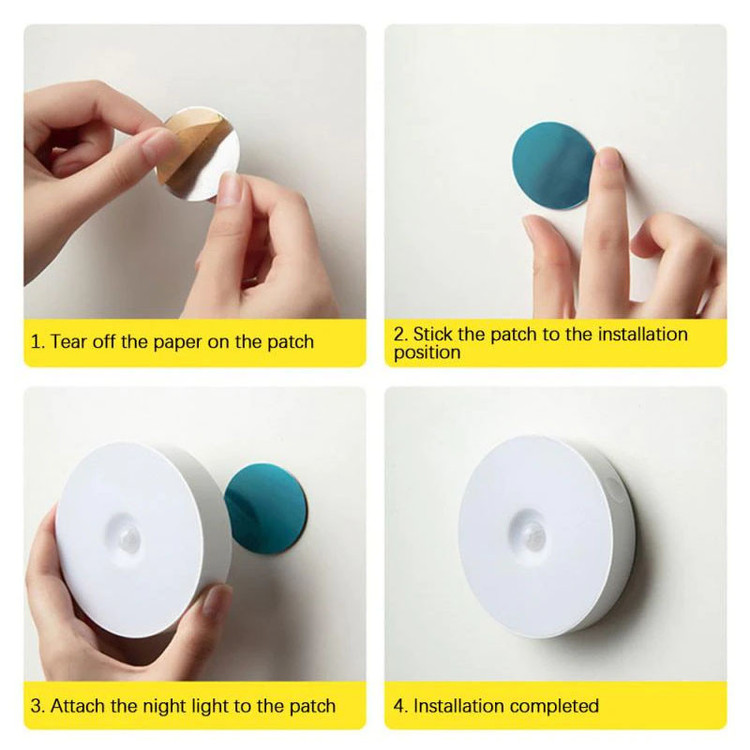 1. Tear off the paper on the patch

2. Stick the patch to the installation position

3. Attach the night light to the patch

4. Installation completed