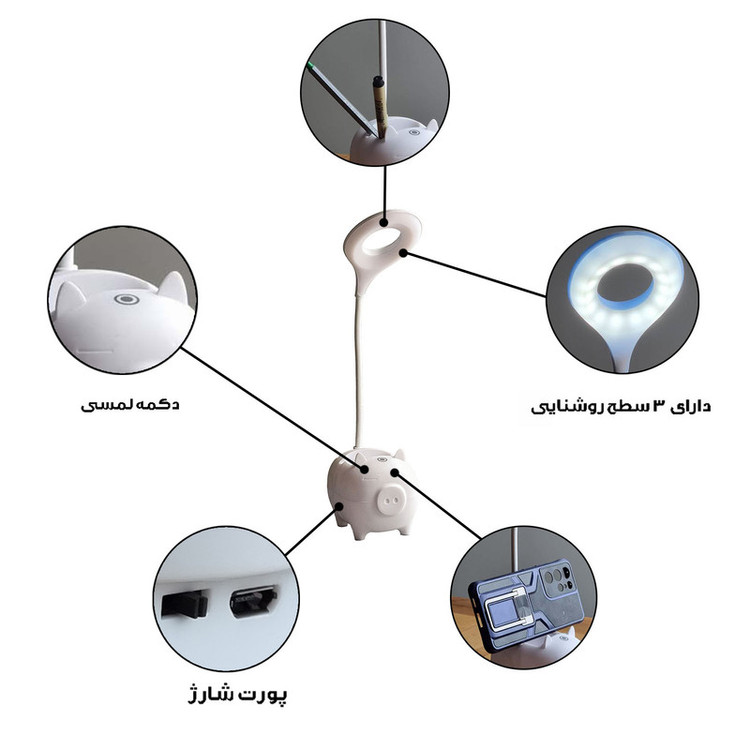 دکمه لمسی

دارای ۳ سطح روشنایی

پورت شارژ