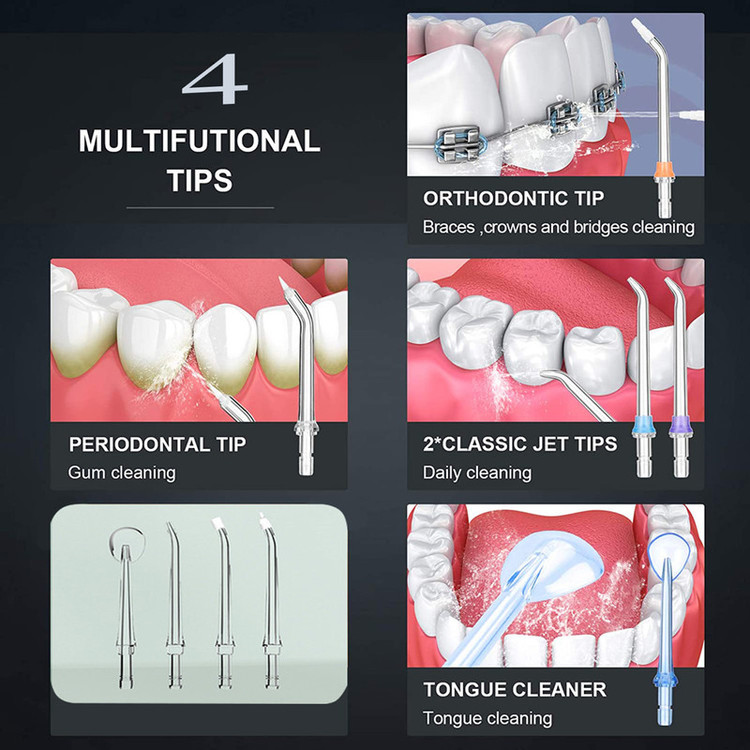 4
MULTIFUTIONAL TIPS

ORTHODONTIC TIP
Braces ,crowns and bridges cleaning

PERIODONTAL TIP
Gum cleaning

2*CLASSIC JET TIPS
Daily cleaning

TONGUE CLEANER
Tongue cleaning