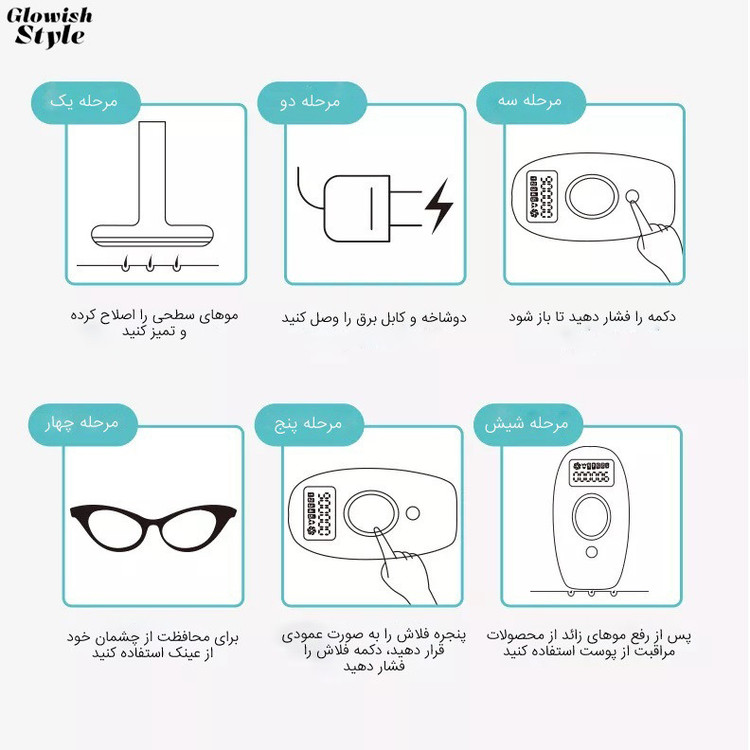 Glowish Style

مرحله یک

موهای سطحی را اصلاح کرده و تمیز کنید

مرحله دو

دوشاخه و کابل برق را وصل کنید

مرحله سه

دکمه را فشار دهید تا باز شود

مرحله چهار

برای محافظت از چشمان خود از عینک استفاده کنید

مرحله پنج

پنجره فلاش را به صورت عمودی قرار دهید، دکمه فلاش را فشار دهید

مرحله شیش

پس از رفع موهای زائد از محصولات مراقبت از پوست استفاده کنید