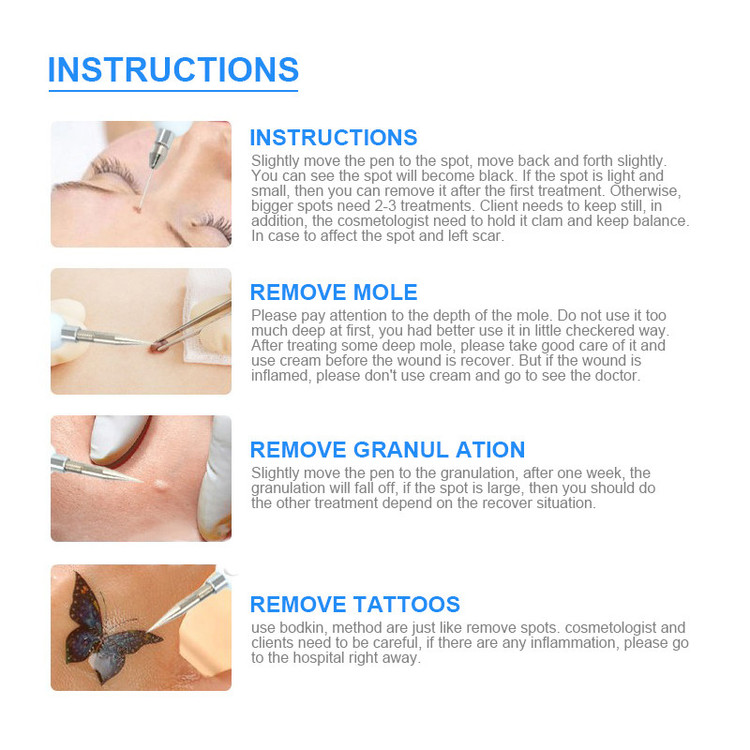 INSTRUCTIONS

INSTRUCTIONS

Slightly move the pen to the spot, move back and forth slightly. You can see the spot will become black. If the spot is light and small, then you can remove it after the first treatment. Otherwise, bigger spots need 2-3 treatments. Client needs to keep still, in addition, the cosmetologist need to hold it clam and keep balance. In case to affect the spot and left scar.

REMOVE MOLE

Please pay attention to the depth of the mole. Do not use it too much deep at first, you had better use it in little checkered way. After treating some deep mole, please take good care of it and use cream before the wound is recover. But if the wound is inflamed, please don't use cream and go to see the doctor.

REMOVE GRANUL ATION

Slightly move the pen to the granulation, after one week, the granulation will fall off, if the spot is large, then you should do the other treatment depend on the recover situation.

REMOVE TATTOOS

use bodkin, method are just like remove spots. cosmetologist and clients need to be careful, if there are any inflammation, please go to the hospital right away.