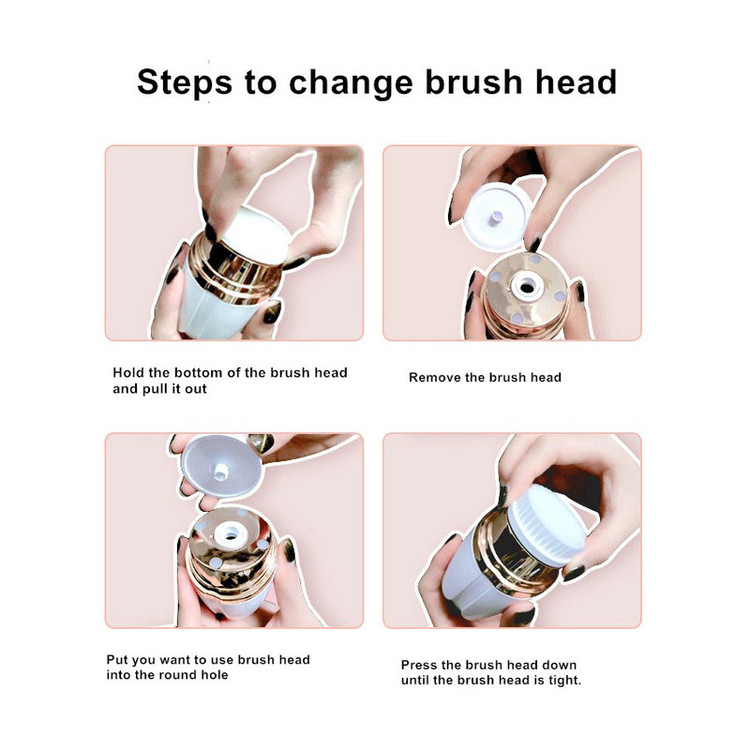 Steps to change brush head

Hold the bottom of the brush head and pull it out

Remove the brush head

Put you want to use brush head into the round hole

Press the brush head down until the brush head is tight.