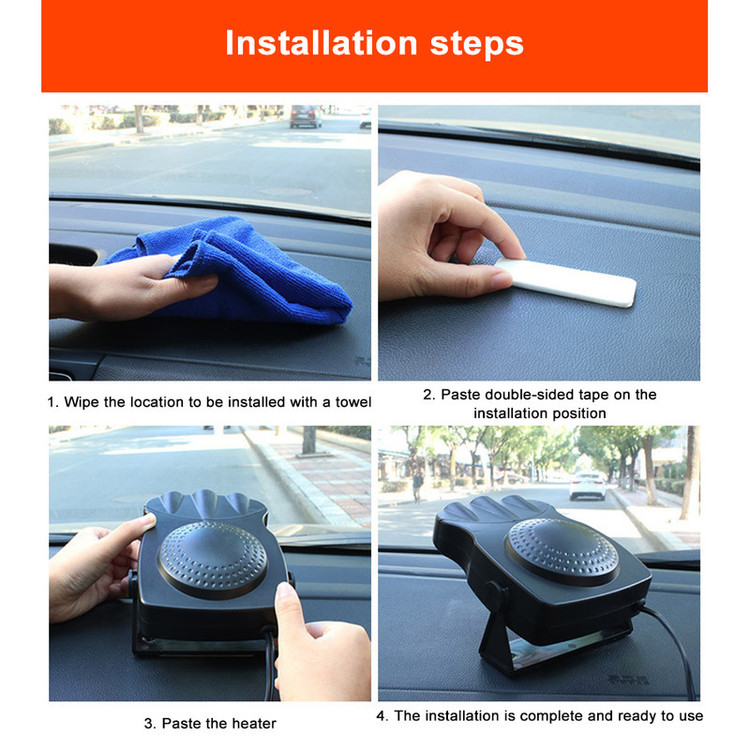 Installation steps

1. Wipe the location to be installed with a towel

2. Paste double-sided tape on the installation position

3. Paste the heater

4. The installation is complete and ready to use