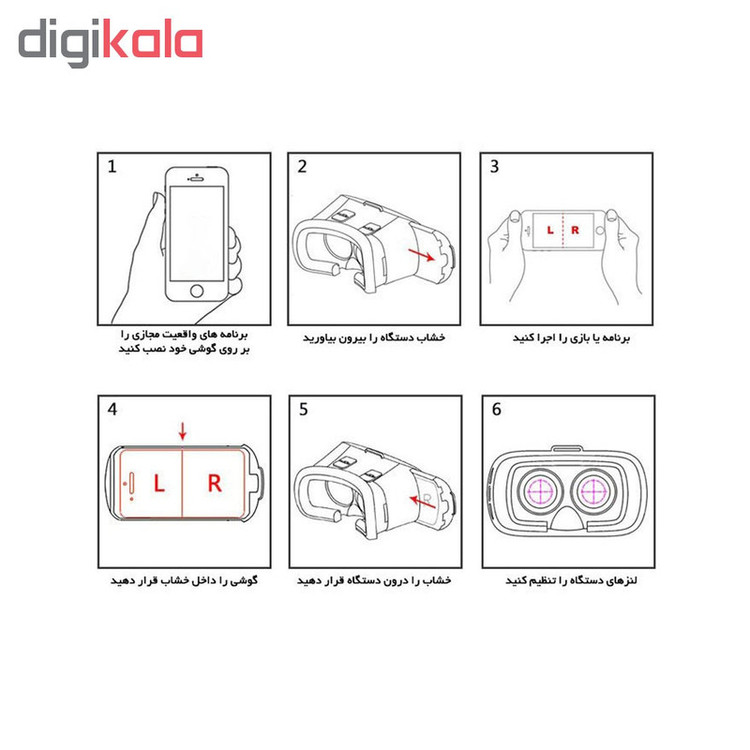 digikala

1

برنامه های واقعیت مجازی را بر روی گوشی خود نصب کنید

2

خشاب دستگاه را بیرون بیاورید

3

L R

برنامه یا بازی را اجرا کنید

4

L R

گوشی را داخل خشاب قرار دهید

5

R

خشاب را درون دستگاه قرار دهید

6

لنزهای دستگاه را تنظیم کنید