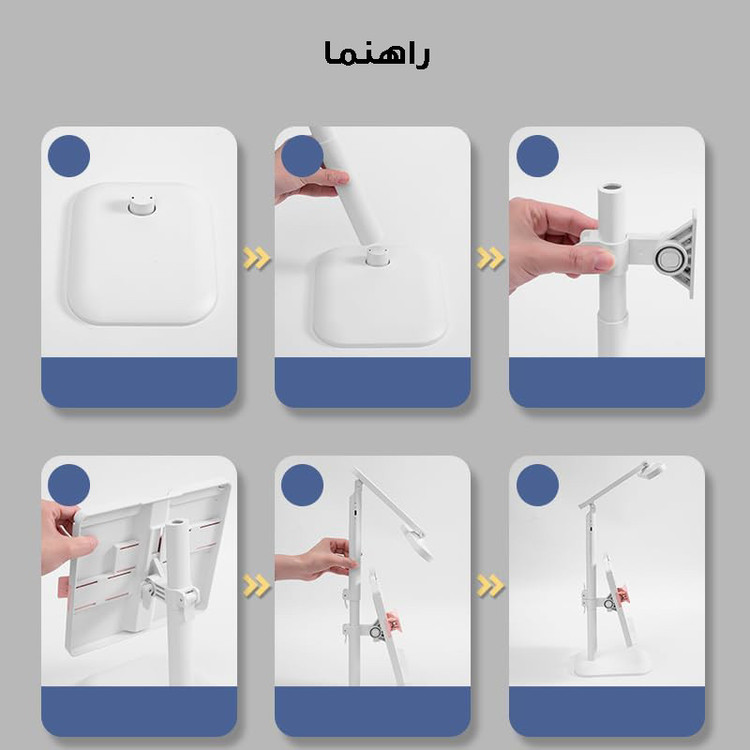 راهنما