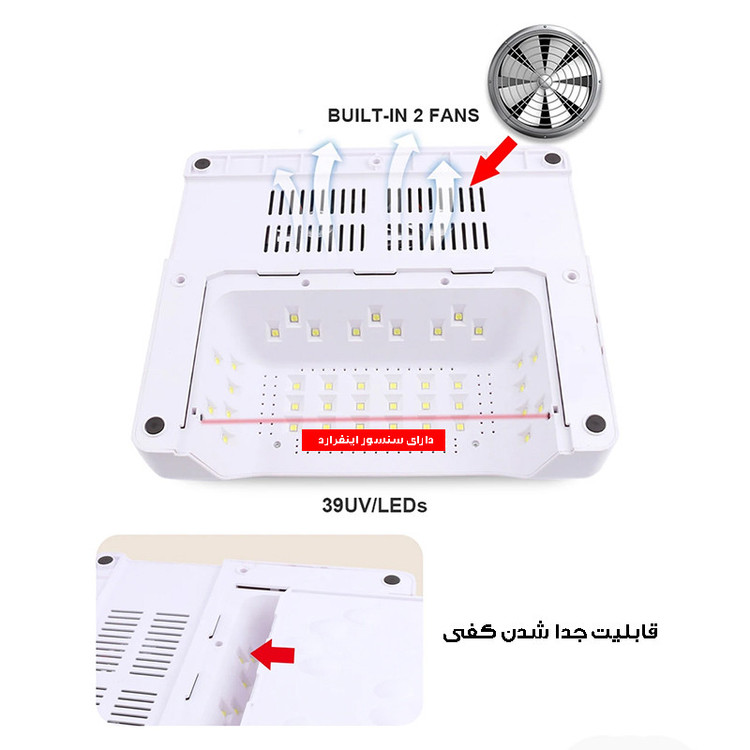 BUILT-IN 2 FANS

دارای سنسور اینفرارد

39UV/LEDs

قابلیت جدا شدن کفی