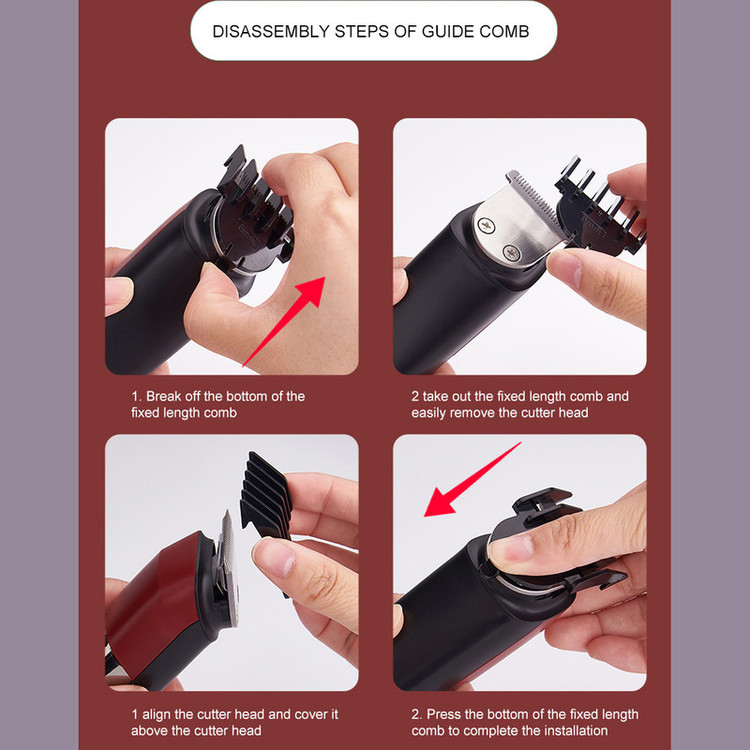 DISASSEMBLY STEPS OF GUIDE COMB

1. Break off the bottom of the fixed length comb

2 take out the fixed length comb and easily remove the cutter head

1 align the cutter head and cover it above the cutter head

2. Press the bottom of the fixed length comb to complete the installation