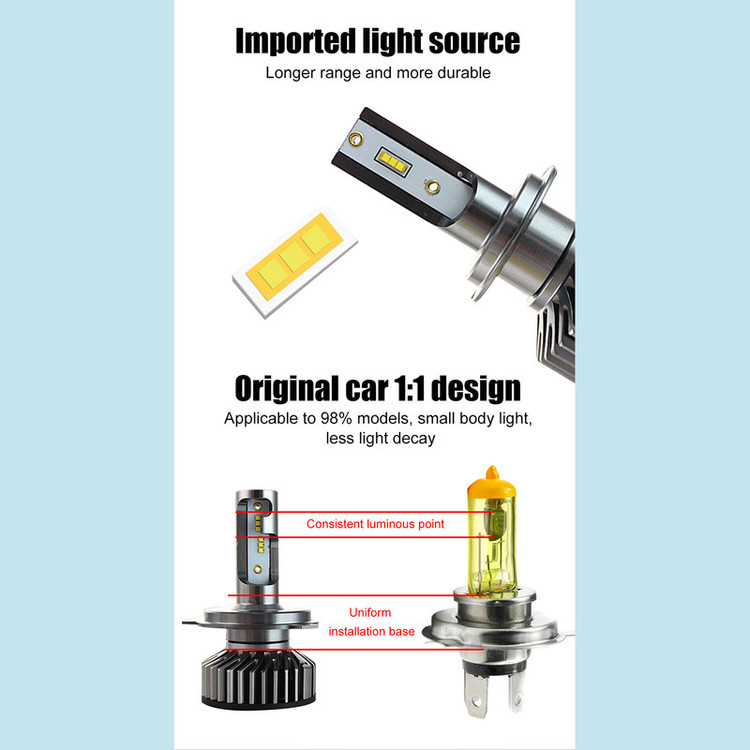 Imported light source

Longer range and more durable

Original car 1:1 design

Applicable to 98% models, small body light, less light decay

Consistent luminous point

Uniform installation base