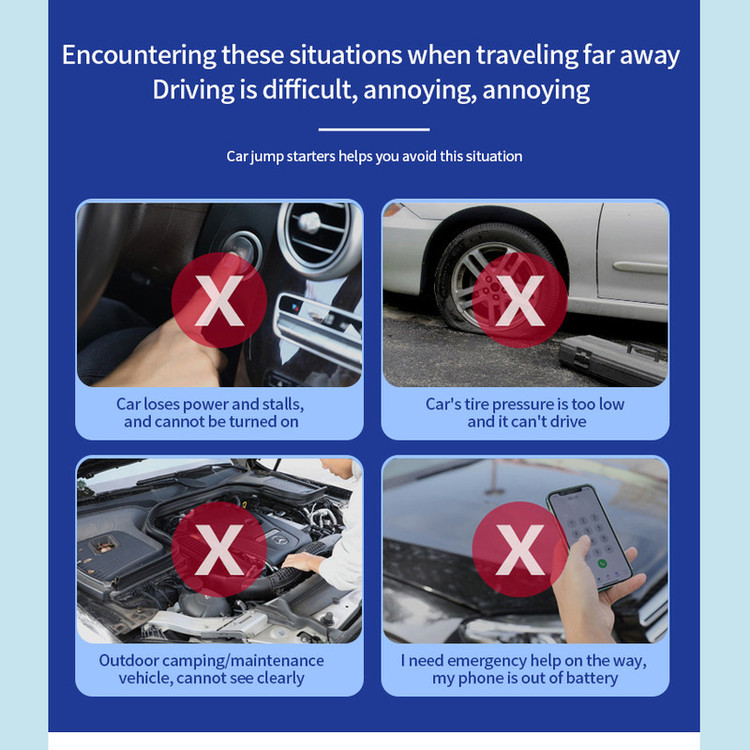 Encountering these situations when traveling far away
Driving is difficult, annoying, annoying

Car jump starters helps you avoid this situation

X

Car loses power and stalls, and cannot be turned on

X

Car's tire pressure is too low and it can't drive

X

Outdoor camping/maintenance vehicle, cannot see clearly

X

I need emergency help on the way, my phone is out of battery