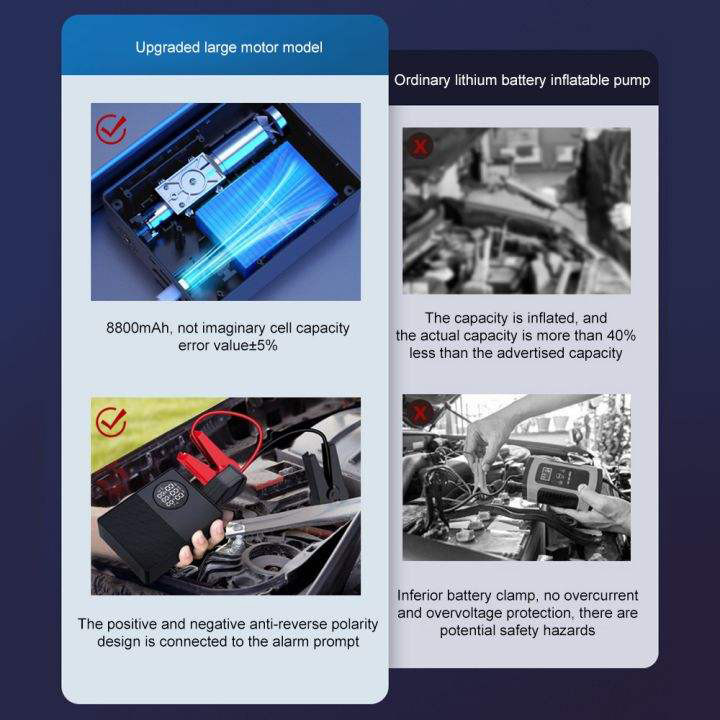 Upgraded large motor model

8800mAh, not imaginary cell capacity error value±5%

The positive and negative anti-reverse polarity design is connected to the alarm prompt

Ordinary lithium battery inflatable pump

The capacity is inflated, and the actual capacity is more than 40% less than the advertised capacity

Inferior battery clamp, no overcurrent and overvoltage protection, there are potential safety hazards