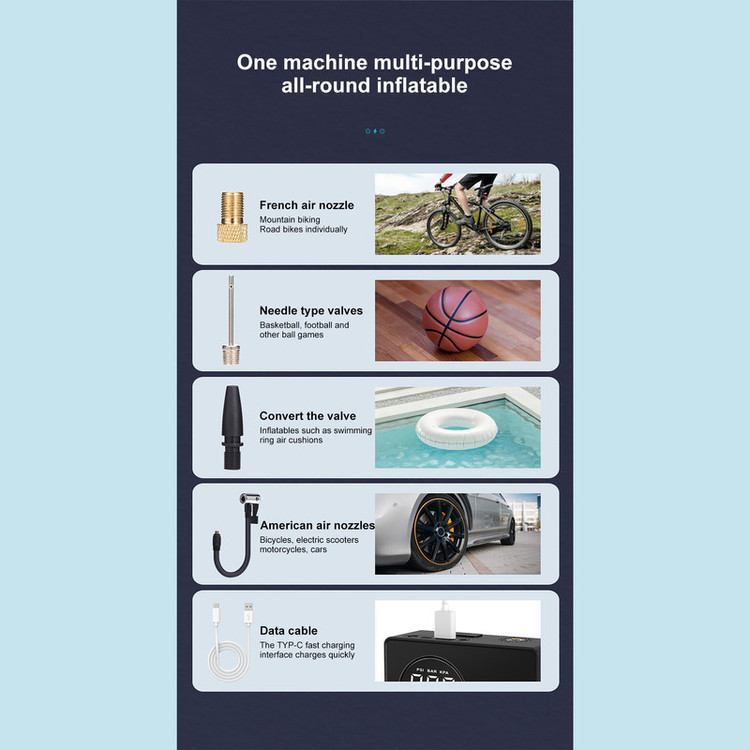 One machine multi-purpose all-round inflatable

French air nozzle
Mountain biking
Road bikes individually

Needle type valves
Basketball, football and other ball games

Convert the valve
Inflatables such as swimming ring air cushions

American air nozzles
Bicycles, electric scooters motorcycles, cars

Data cable
The TYP-C fast charging interface charges quickly

PSI BAR KPA