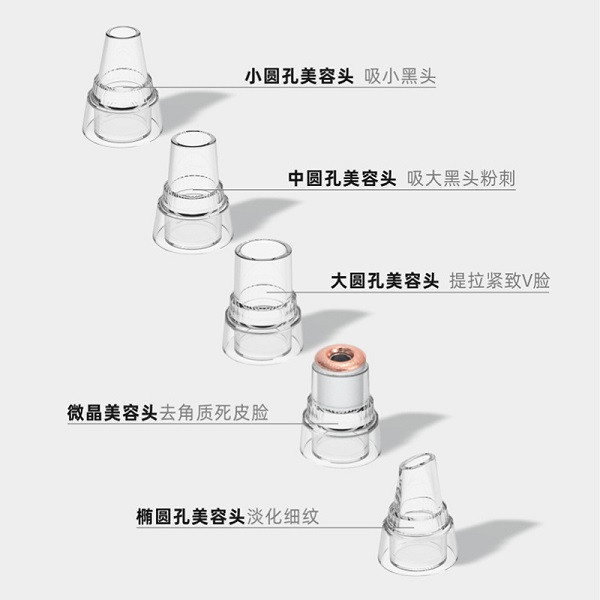 小圆孔美容头 吸小黑头

中圆孔美容头 吸大黑头粉刺

大圆孔美容头 提拉紧致V脸

微晶美容头去角质死皮脸

椭圆孔美容头淡化细纹