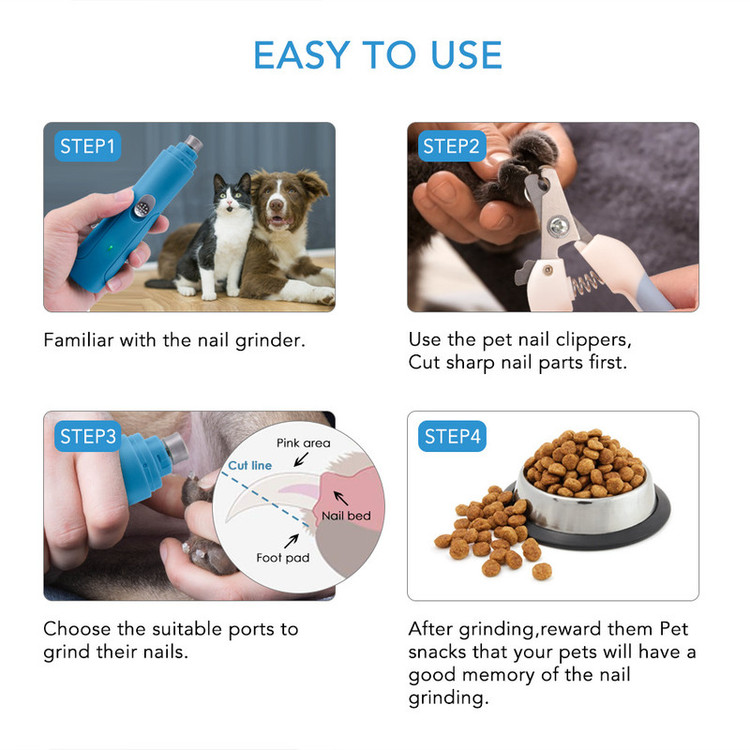 EASY TO USE

STEP1

Familiar with the nail grinder.

STEP2

Use the pet nail clippers,
Cut sharp nail parts first.

STEP3

Pink area
Cut line
Nail bed
Foot pad

Choose the suitable ports to grind their nails.

STEP4

After grinding,reward them Pet snacks that your pets will have a good memory of the nail grinding.