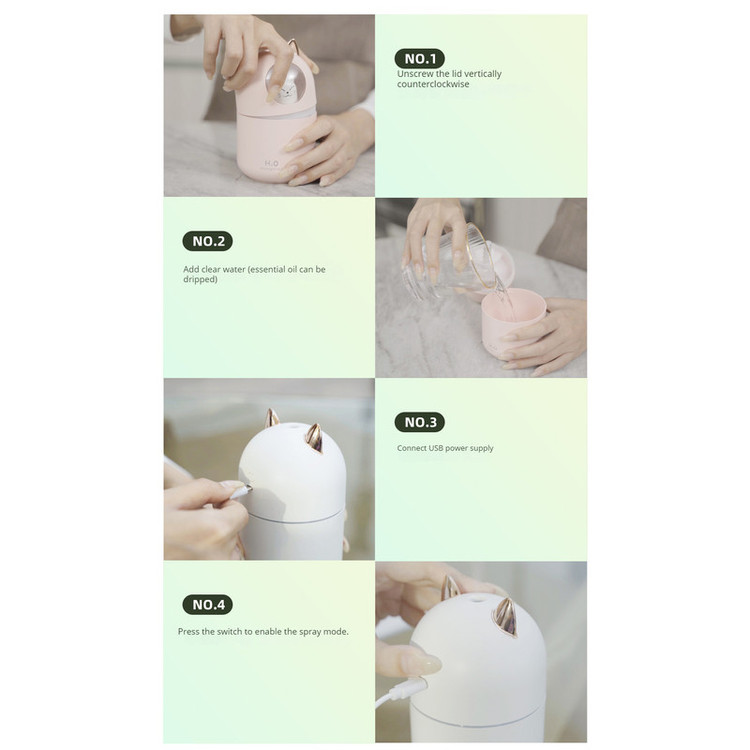 $H_2O$

NO.1
Unscrew the lid vertically counterclockwise

NO.2
Add clear water (essential oil can be dripped)

NO.3
Connect USB power supply

NO.4
Press the switch to enable the spray mode.