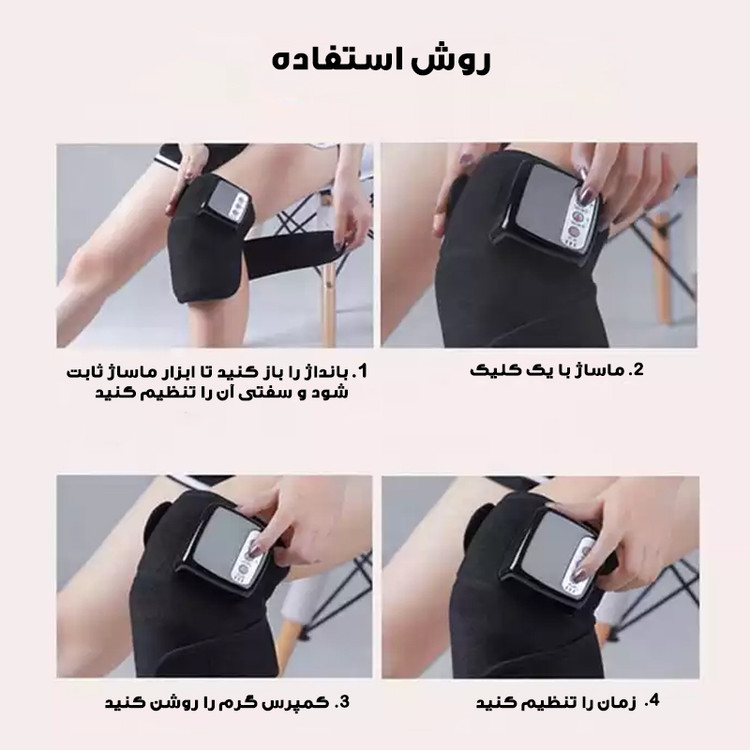 روش استفاده

1. بانداژ را باز کنید تا ابزار ماساژ ثابت شود و سفتی آن را تنظیم کنید

2. ماساژ با یک کلیک

3. کمپرس گرم را روشن کنید

4. زمان را تنظیم کنید