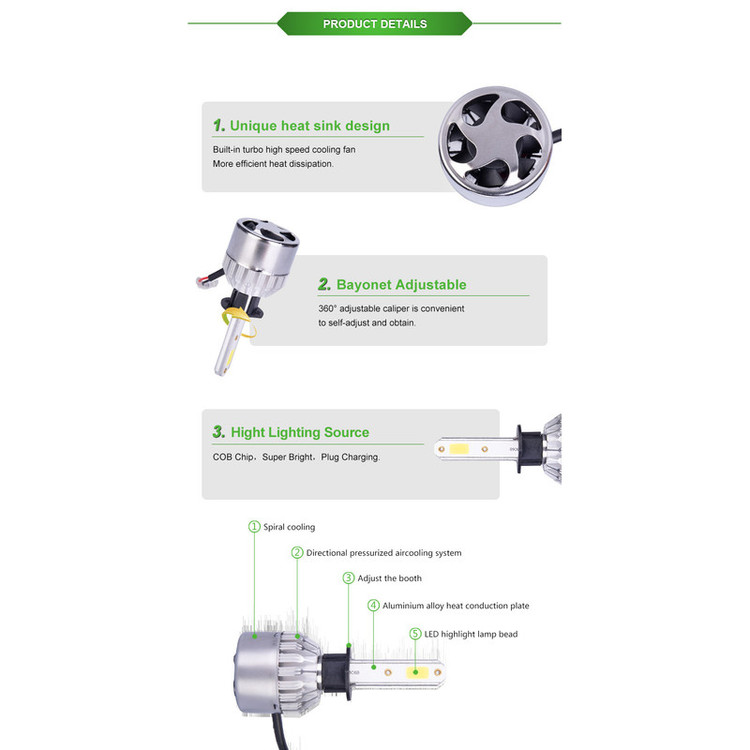 PRODUCT DETAILS

1. Unique heat sink design

Built-in turbo high speed cooling fan
More efficient heat dissipation.

2. Bayonet Adjustable

360° adjustable caliper is convenient to self-adjust and obtain.

3. Hight Lighting Source

COB Chip, Super Bright, Plug Charging.

① Spiral cooling

② Directional pressurized aircooling system

③ Adjust the booth

④ Aluminium alloy heat conduction plate

⑤ LED highlight lamp bead