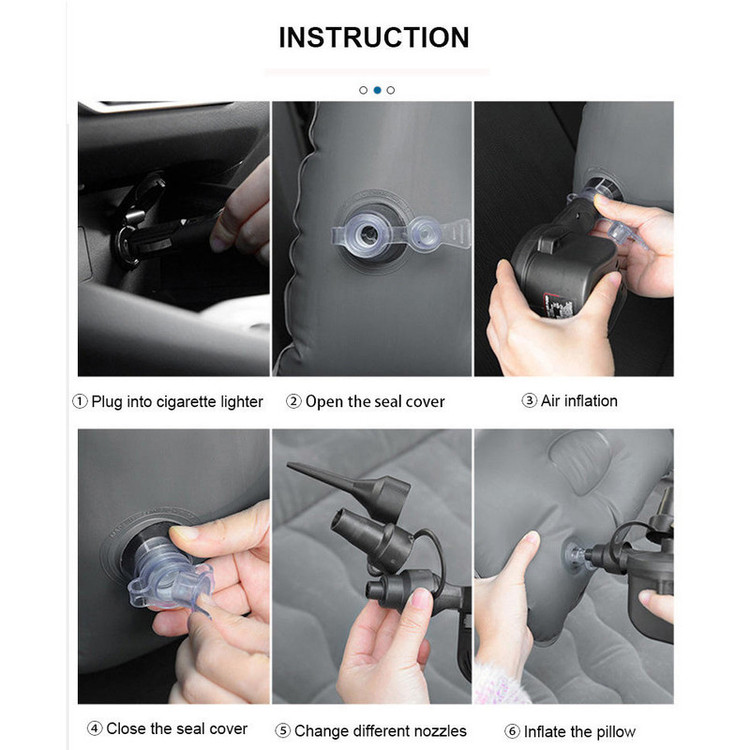 INSTRUCTION

① Plug into cigarette lighter

② Open the seal cover

③ Air inflation

④ Close the seal cover

⑤ Change different nozzles

⑥ Inflate the pillow