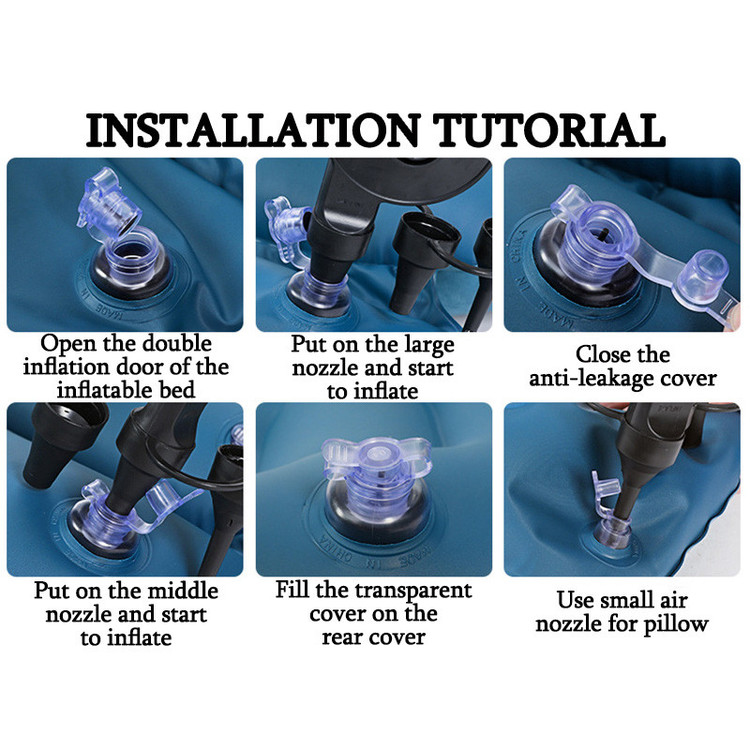 INSTALLATION TUTORIAL

MADE IN CHINA

Open the double inflation door of the inflatable bed

Put on the large nozzle and start to inflate

MADE IN CHINA

Close the anti-leakage cover

Put on the middle nozzle and start to inflate

MADE IN CHINA

Fill the transparent cover on the rear cover

Use small air nozzle for pillow