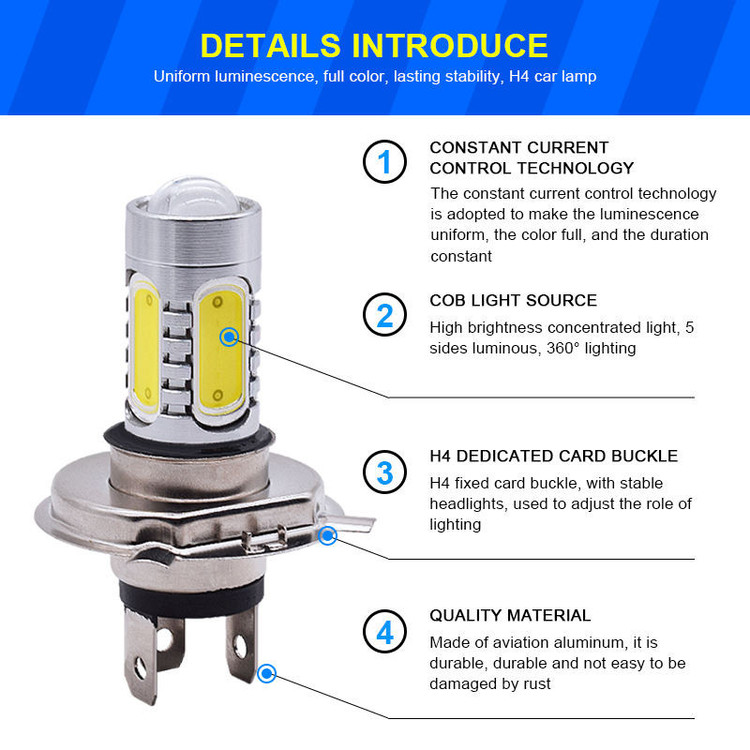 DETAILS INTRODUCE

Uniform luminescence, full color, lasting stability, H4 car lamp

1

CONSTANT CURRENT CONTROL TECHNOLOGY

The constant current control technology is adopted to make the luminescence uniform, the color full, and the duration constant

2

COB LIGHT SOURCE

High brightness concentrated light, 5 sides luminous, 360° lighting

3

H4 DEDICATED CARD BUCKLE

H4 fixed card buckle, with stable headlights, used to adjust the role of lighting

4

QUALITY MATERIAL

Made of aviation aluminum, it is durable, durable and not easy to be damaged by rust