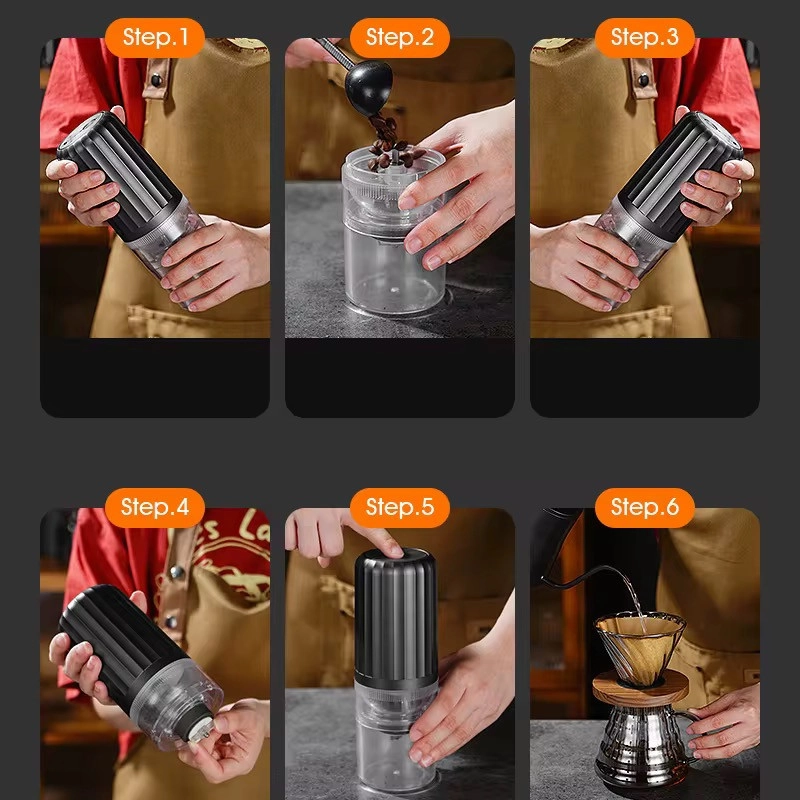 Step.1

Step.2

Step.3

Step.4

Step.5

Step.6