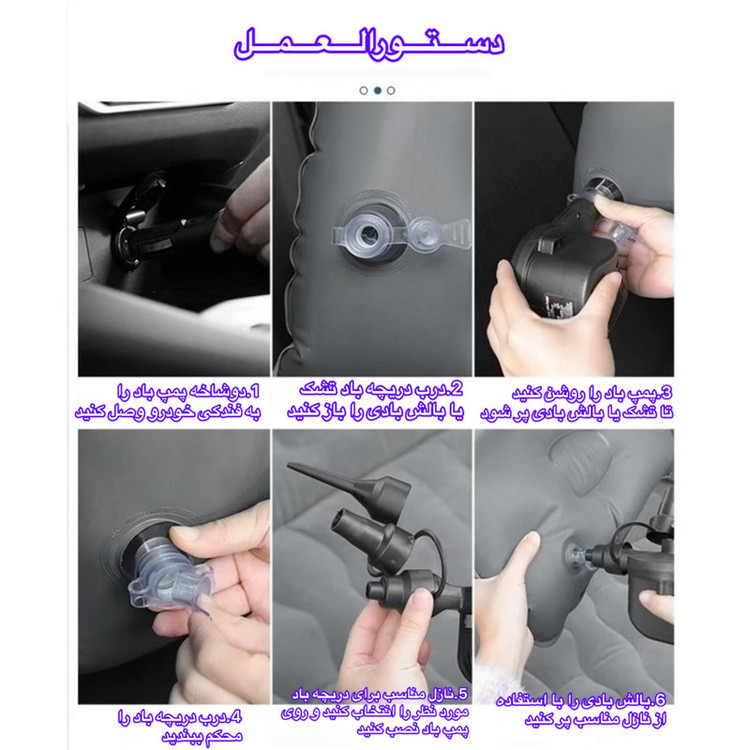 دستورالعمل

1.دوشاخه پمپ باد را به فندکی خودرو وصل کنید

2.درب دریچه باد تشک یا بالش بادی را باز کنید

3.پمپ باد را روشن کنید تا تشک یا بالش بادی پر شود

4.درب دریچه باد را محکم ببندید

5.نازل مناسب برای دریچه باد مورد نظر را انتخاب کنید و روی پمپ باد نصب کنید

6.بالش بادی را با استفاده از نازل مناسب پر کنید