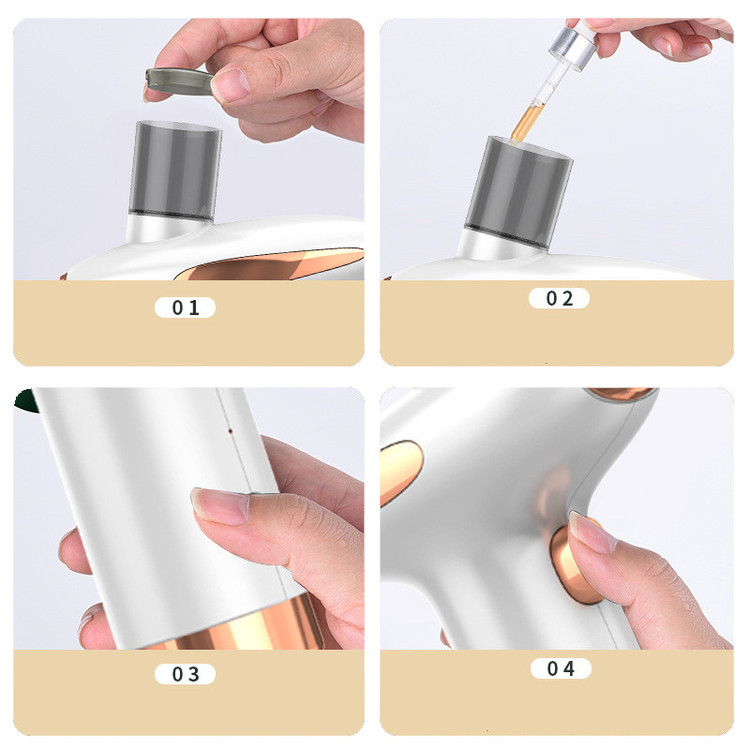 01

02

03

04