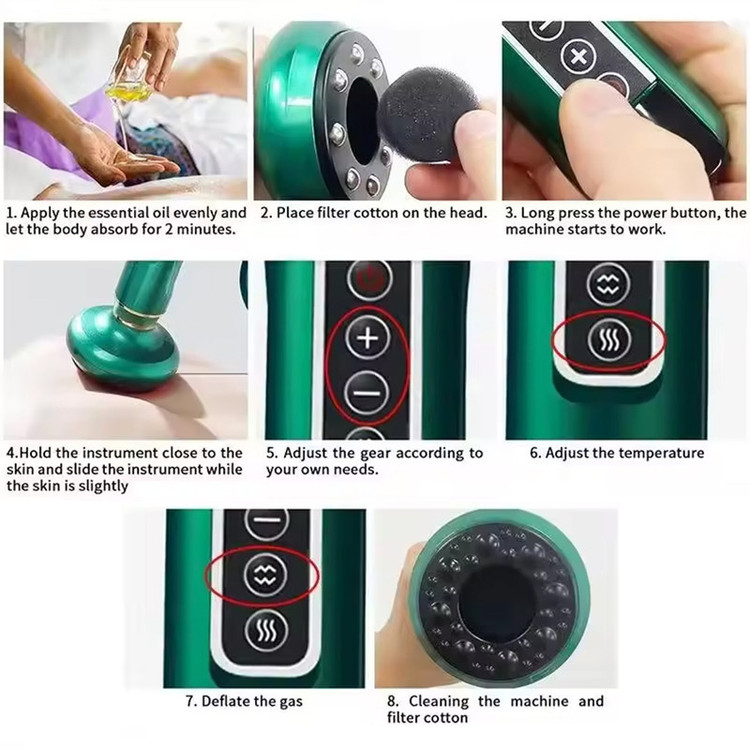 1. Apply the essential oil evenly and let the body absorb for 2 minutes.

2. Place filter cotton on the head.

3. Long press the power button, the machine starts to work.

4.Hold the instrument close to the skin and slide the instrument while the skin is slightly

5. Adjust the gear according to your own needs.

6. Adjust the temperature

7. Deflate the gas

8. Cleaning the machine and filter cotton