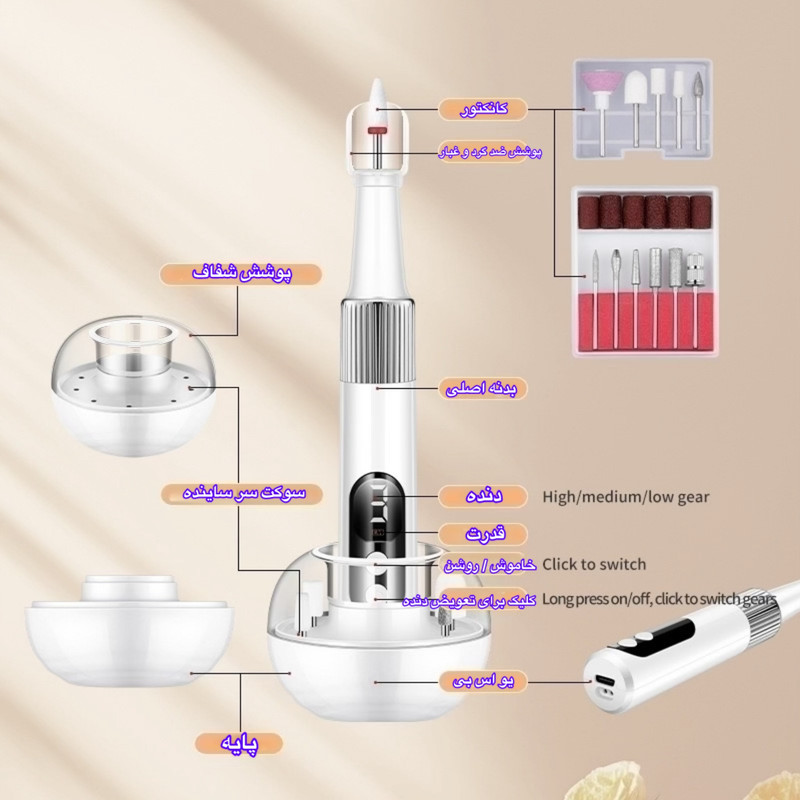 کانکتور

پوشش ضد گرد و غبار

پوشش شفاف

بدنه اصلی

سوکت سر ساینده

دنده

High/medium/low gear

قدرت

خاموش / روشن

Click to switch

کلیک برای تعویض دنده

Long press on/off, click to switch gears

یو اس بی

پایه