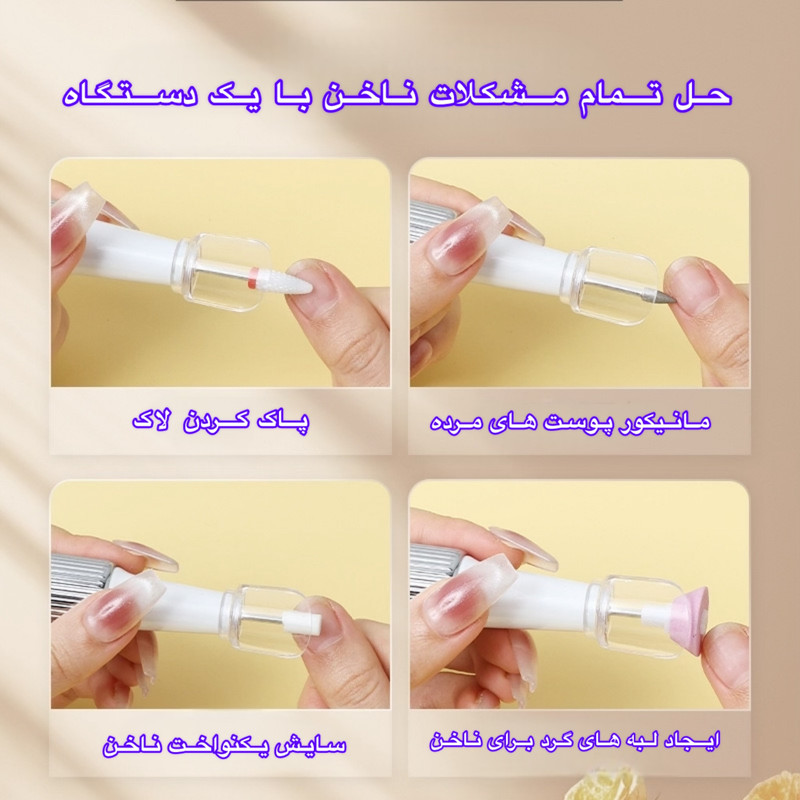 حل تمام مشکلات ناخن با یک دستگاه

مانیکور پوست های مرده

پاک کردن لاک

ایجاد لبه های گرد برای ناخن

سایش یکنواخت ناخن